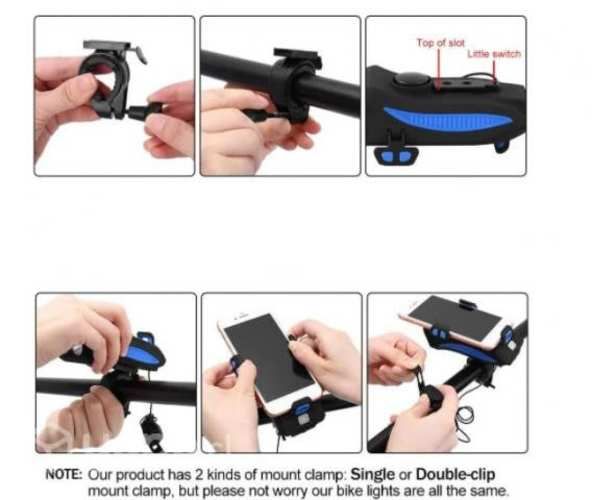 Top of slot
Little switch

NOTE: Our product has 2 kinds of mount clamp: Single or Double-clip mount clamp, but please not worry our bike lights are all the same.