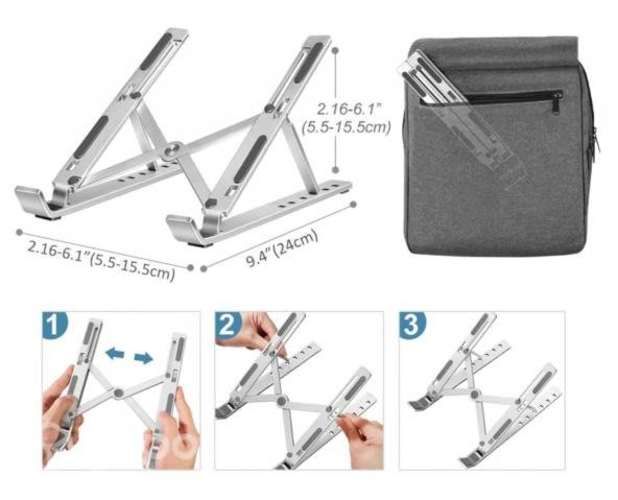 2.16-6.1"
(5.5-15.5cm)

2.16-6.1"(5.5-15.5cm)

9.4"(24cm)

1

2

3