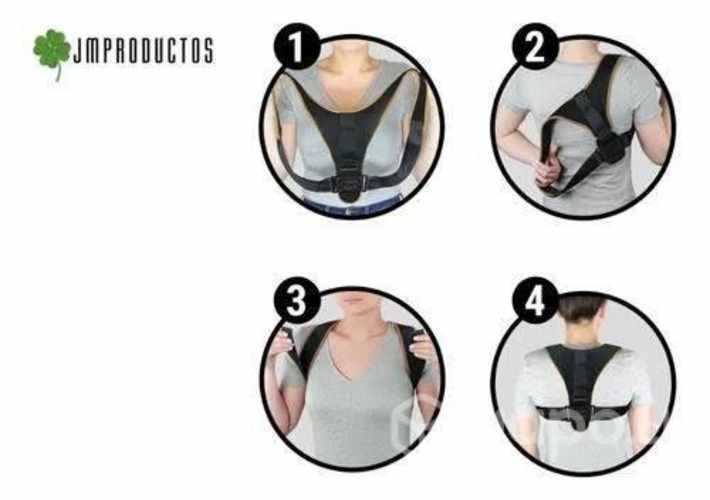 JMPRODUCTOS

1

2

3

4