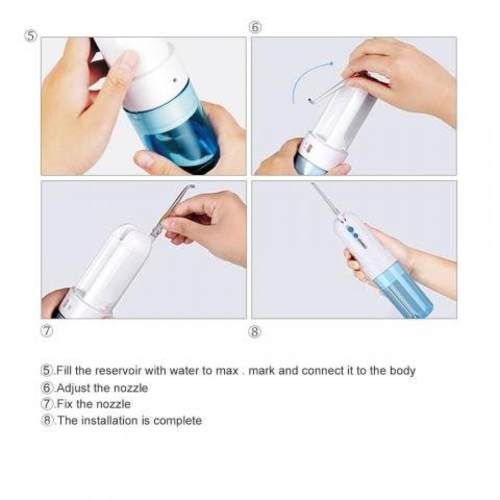 ⑤

⑥

⑦

⑧

⑤.Fill the reservoir with water to max . mark and connect it to the body
⑥.Adjust the nozzle
⑦.Fix the nozzle
⑧.The installation is complete