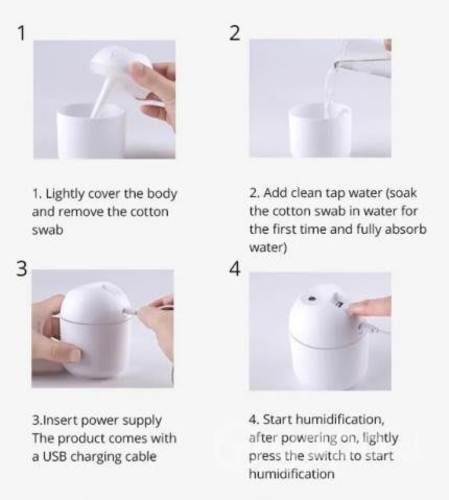 1

1. Lightly cover the body and remove the cotton swab

2

2. Add clean tap water (soak the cotton swab in water for the first time and fully absorb water)

3

3.Insert power supply The product comes with a USB charging cable

4

4. Start humidification, after powering on, lightly press the switch to start humidification