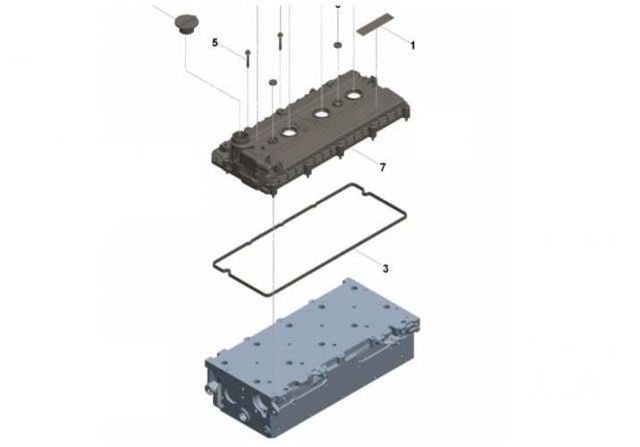 5
1
7
3